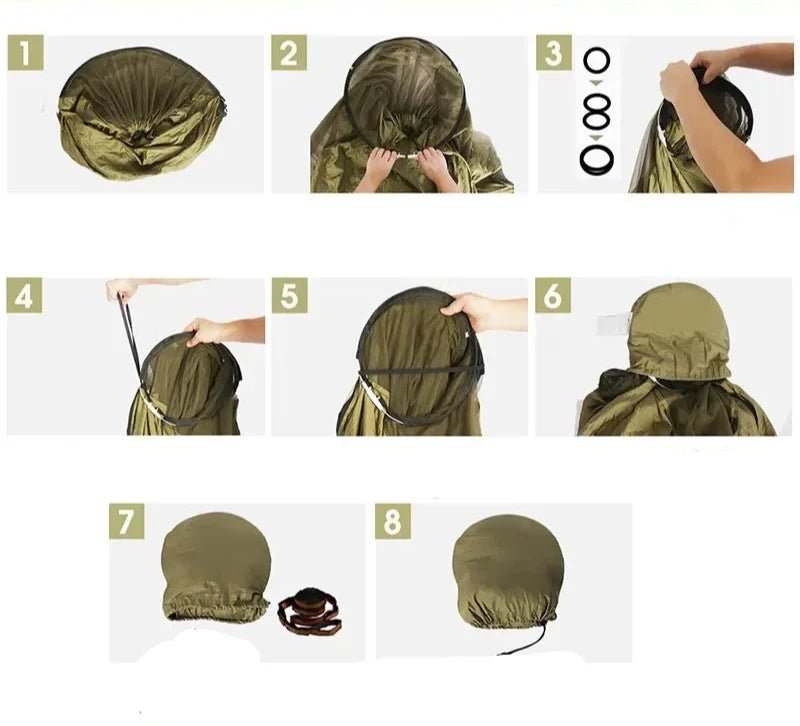 1

2

3

4

5

6

7

8